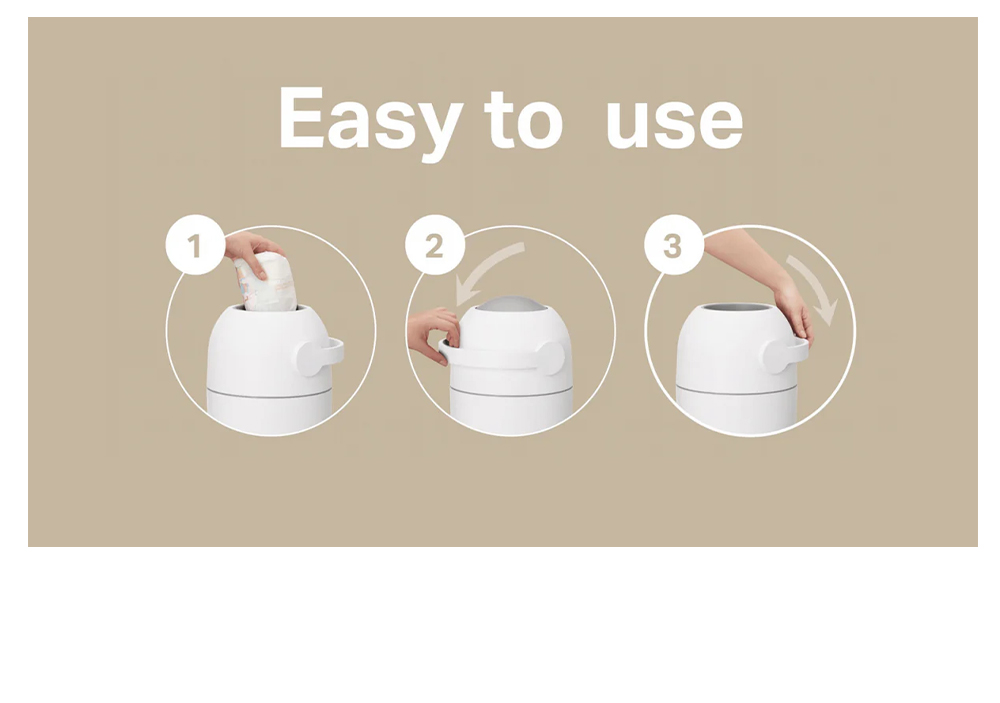 Easy to use

1

2

3