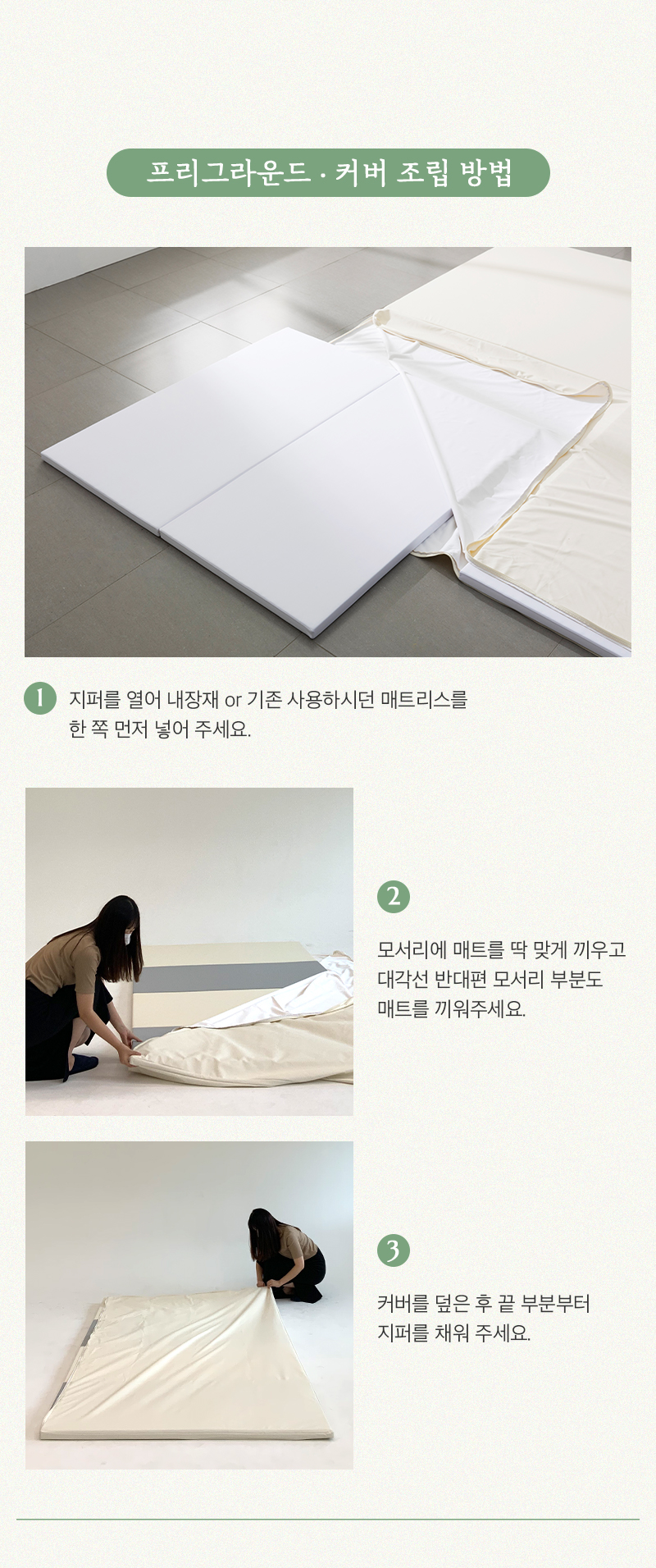 프리그라운드 · 커버 조립 방법

1 지퍼를 열어 내장재 or 기존 사용하시던 매트리스를 한 쪽 먼저 넣어 주세요.

2 모서리에 매트를 딱 맞게 끼우고 대각선 반대편 모서리 부분도 매트를 끼워주세요.

3 커버를 덮은 후 끝 부분부터 지퍼를 채워 주세요.