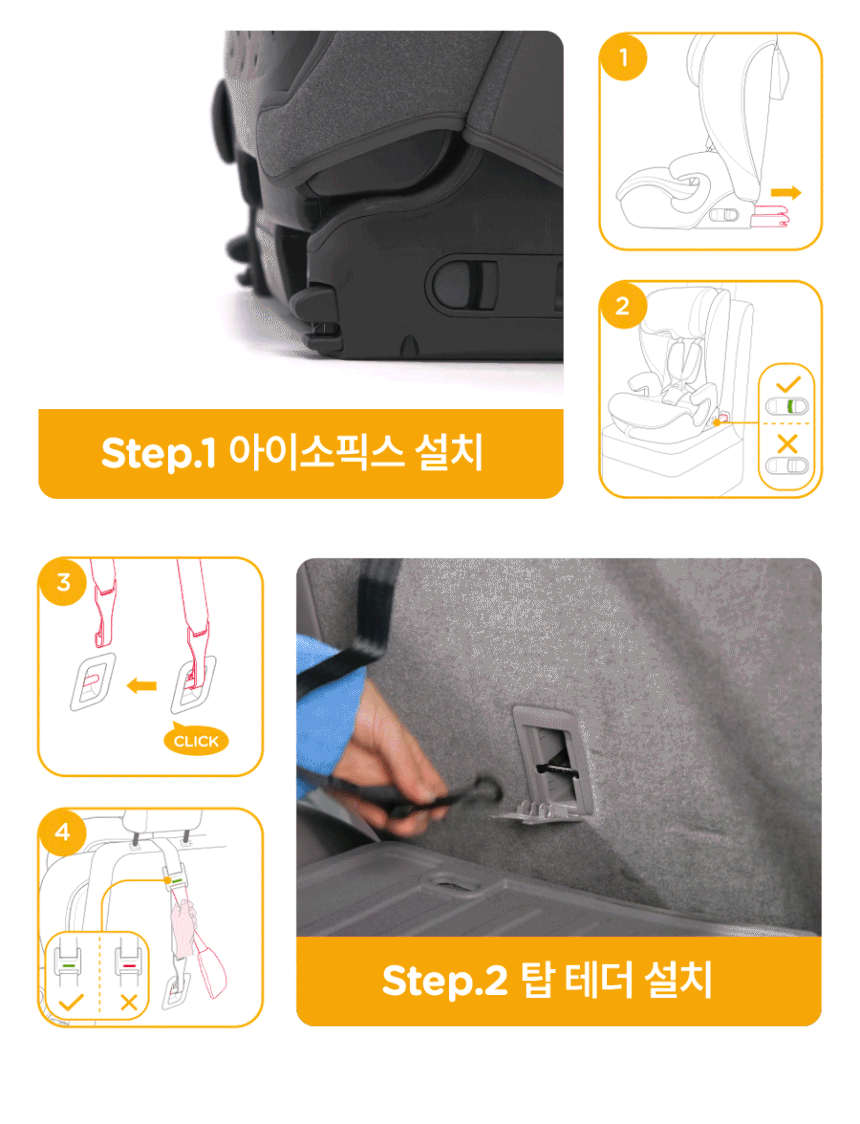 1

2

Step.1 아이소픽스 설치

3

CLICK

4

Step.2 탑 테더 설치