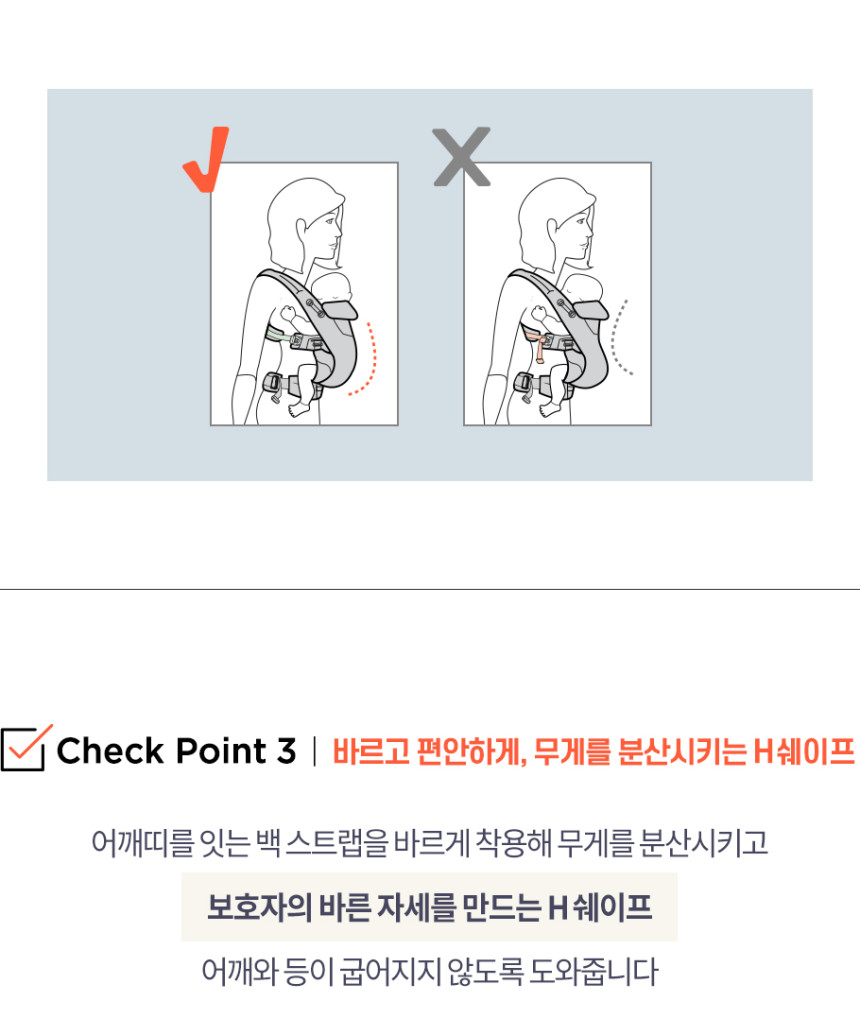 Check Point 3 | 바르고 편안하게, 무게를 분산시키는 H 쉐이프

어깨띠를 잇는 백 스트랩을 바르게 착용해 무게를 분산시키고

보호자의 바른 자세를 만드는 H 쉐이프

어깨와 등이 굽어지지 않도록 도와줍니다