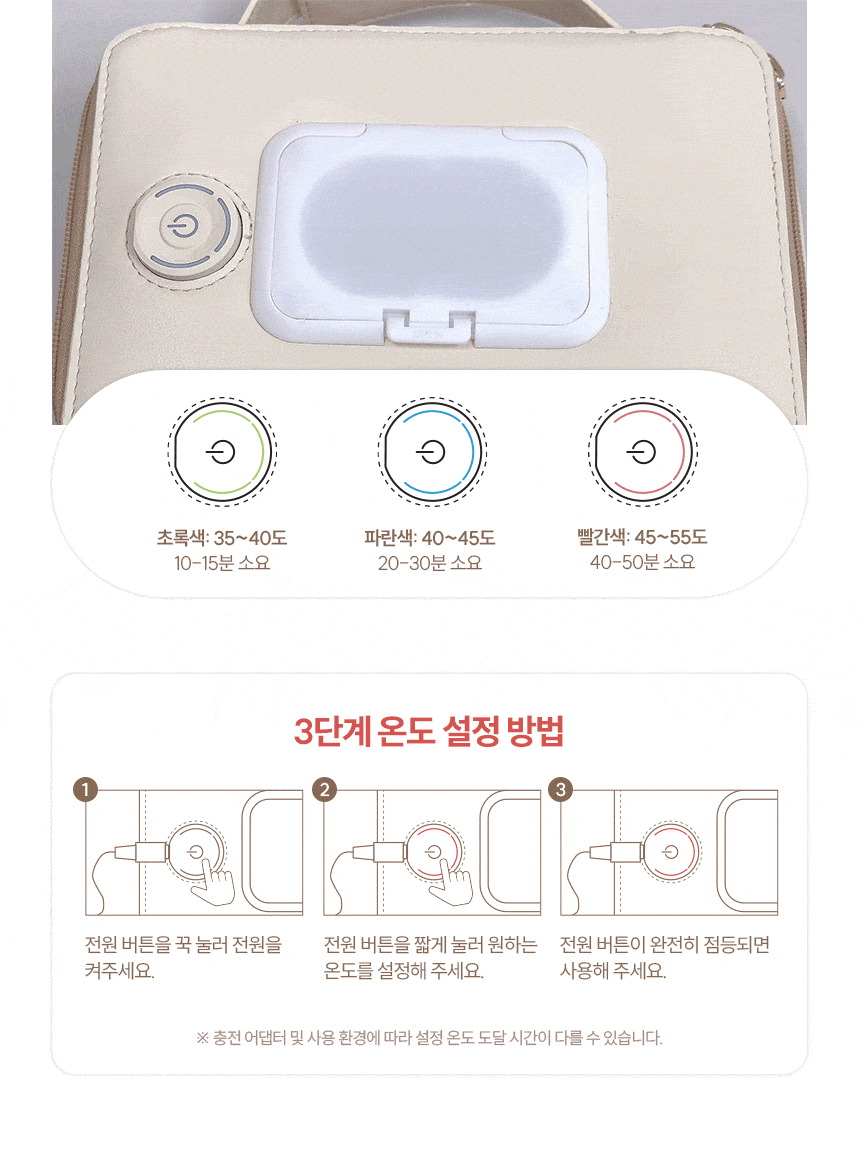 초록색: 35~40도
10-15분 소요

파란색: 40~45도
20-30분 소요

빨간색: 45~55도
40-50분 소요

3단계 온도 설정 방법

1

전원 버튼을 꾹 눌러 전원을 켜주세요.

2

전원 버튼을 짧게 눌러 원하는 온도를 설정해 주세요.

3

전원 버튼이 완전히 점등되면 사용해 주세요.

※ 충전 어댑터 및 사용 환경에 따라 설정 온도 도달 시간이 다를 수 있습니다.