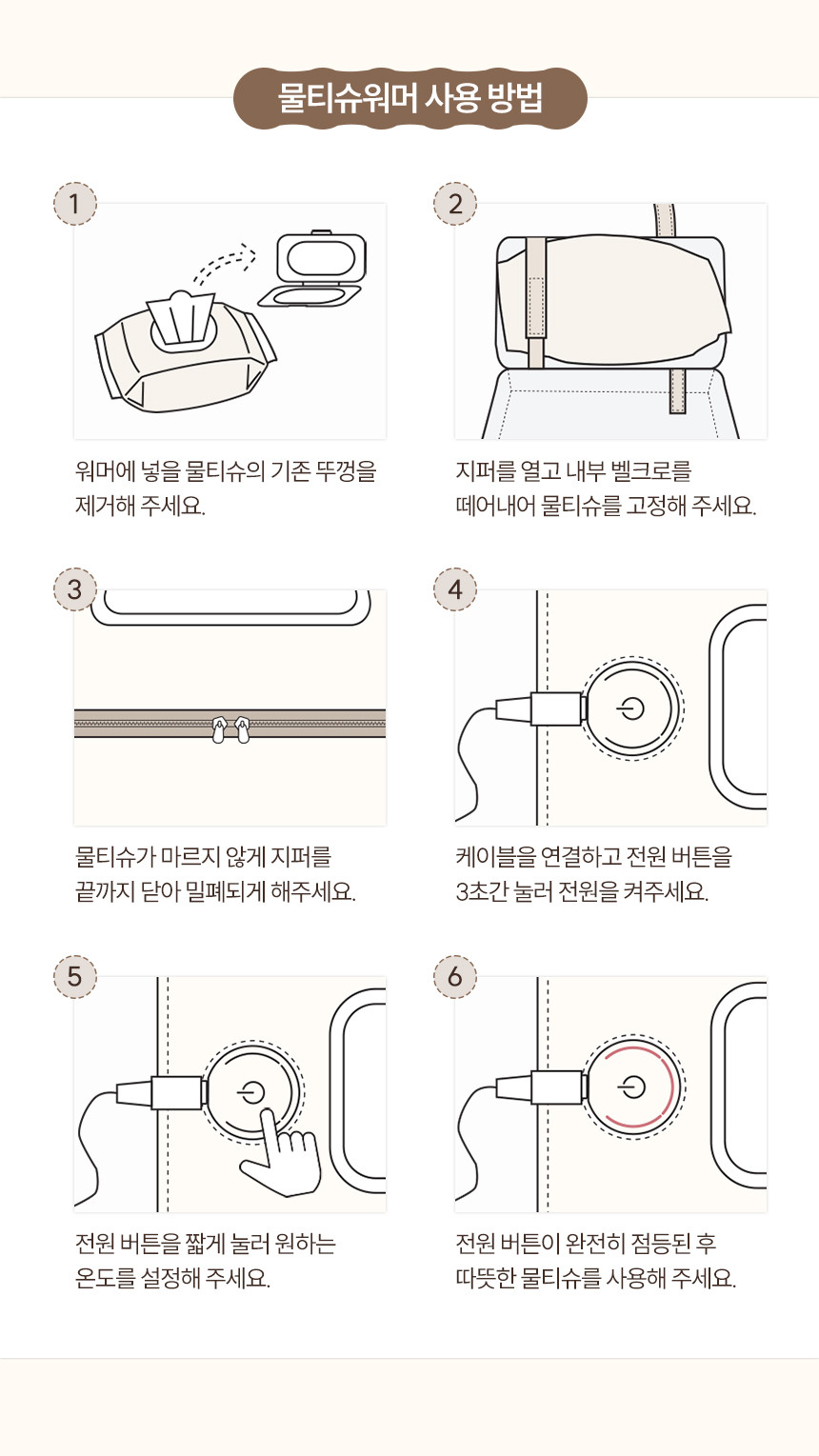 물티슈워머 사용 방법

1

워머에 넣을 물티슈의 기존 뚜껑을 제거해 주세요.

2

지퍼를 열고 내부 벨크로를 떼어내어 물티슈를 고정해 주세요.

3

물티슈가 마르지 않게 지퍼를 끝까지 닫아 밀폐되게 해주세요.

4

케이블을 연결하고 전원 버튼을 3초간 눌러 전원을 켜주세요.

5

전원 버튼을 짧게 눌러 원하는 온도를 설정해 주세요.

6

전원 버튼이 완전히 점등된 후 따뜻한 물티슈를 사용해 주세요.