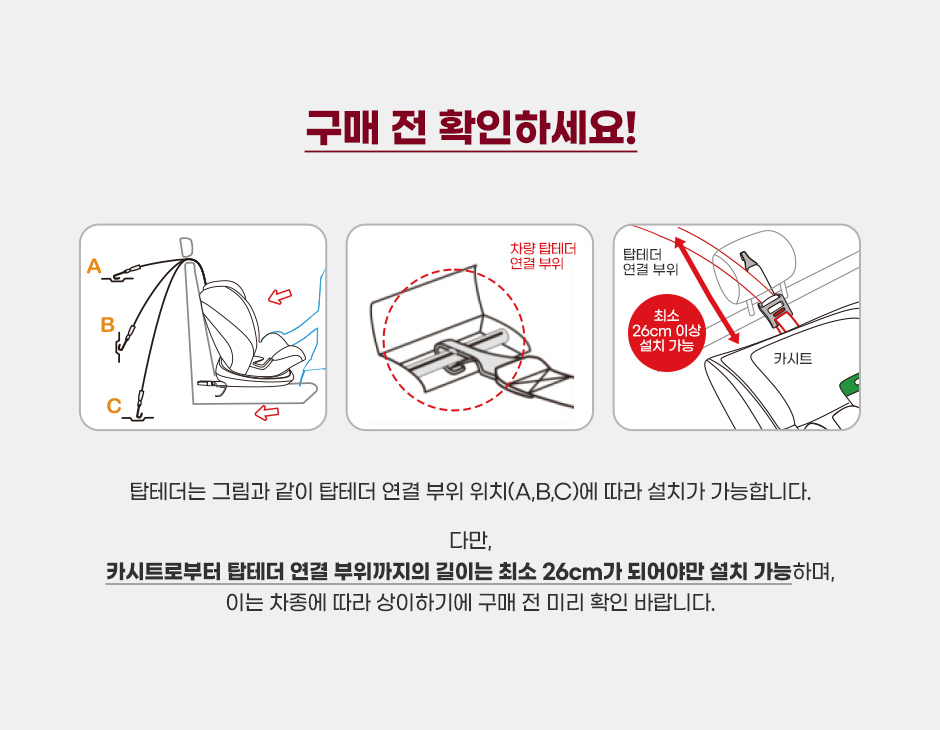 구매 전 확인하세요!

A

B

C

차량 탑테더 연결 부위

탑테더 연결 부위

최소 26cm 이상 설치 가능

카시트

탑테더는 그림과 같이 탑테더 연결 부위 위치(A,B,C)에 따라 설치가 가능합니다.

다만,
카시트로부터 탑테더 연결 부위까지의 길이는 최소 26cm가 되어야만 설치 가능하며,
이는 차종에 따라 상이하기에 구매 전 미리 확인 바랍니다.