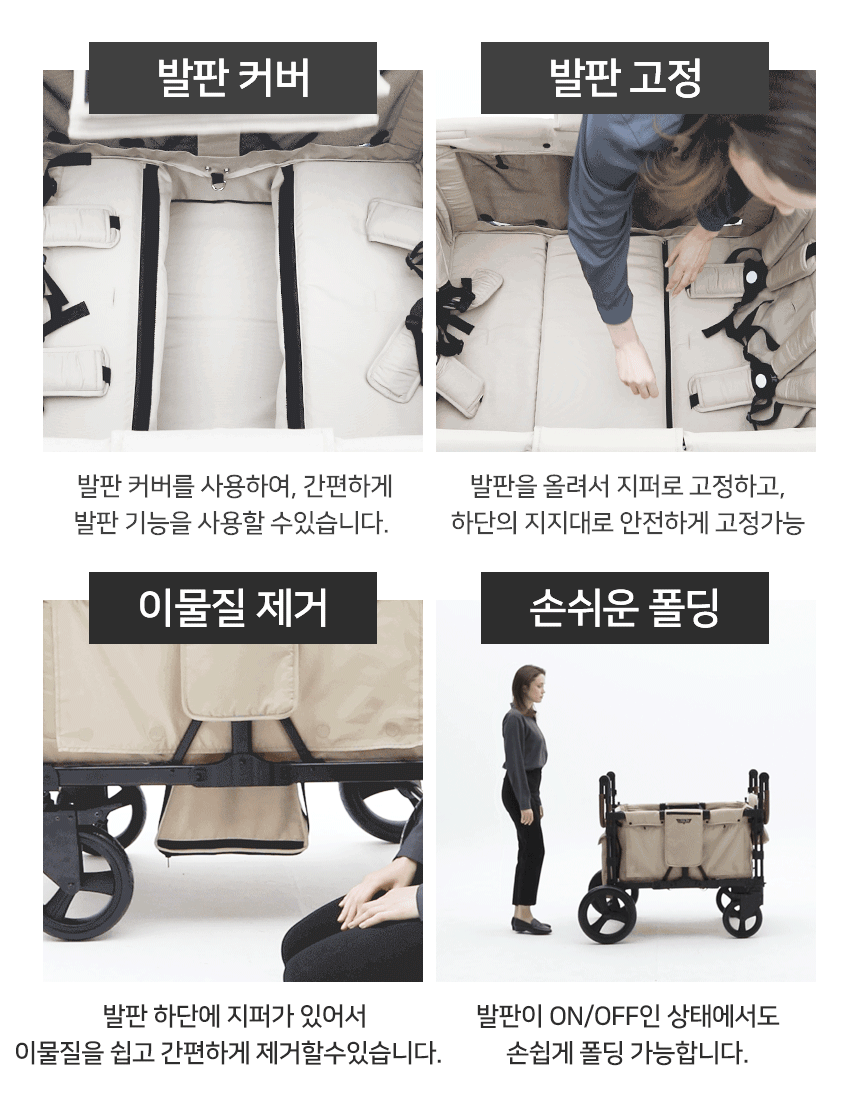 발판 커버

발판 커버를 사용하여, 간편하게
발판 기능을 사용할 수있습니다.

발판 고정

발판을 올려서 지퍼로 고정하고,
하단의 지지대로 안전하게 고정가능

이물질 제거

발판 하단에 지퍼가 있어서
이물질을 쉽고 간편하게 제거할수있습니다.

손쉬운 폴딩

발판이 ON/OFF인 상태에서도
손쉽게 폴딩 가능합니다.