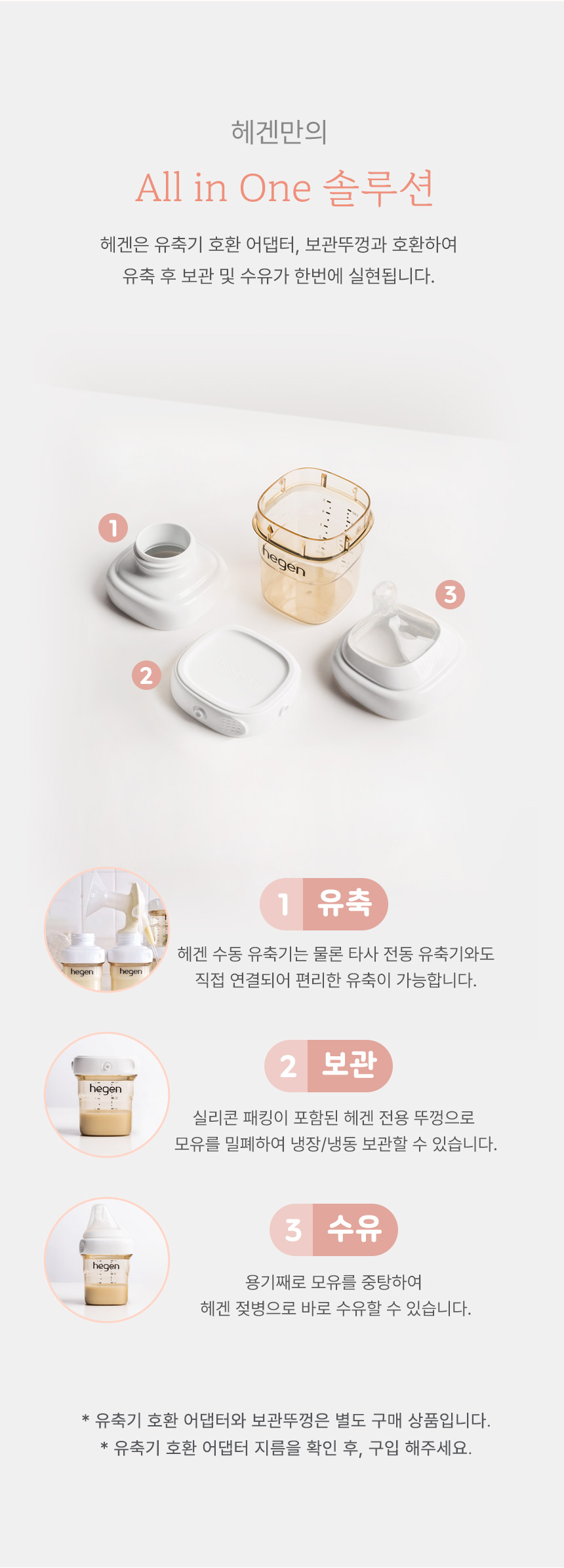 헤겐만의

All in One 솔루션

헤겐은 유축기 호환 어댑터, 보관뚜껑과 호환하여 유축 후 보관 및 수유가 한번에 실현됩니다.

1

hegen

3

2

hegen hegen

1 유축

헤겐 수동 유축기는 물론 타사 전동 유축기와도 직접 연결되어 편리한 유축이 가능합니다.

hegen

2 보관

실리콘 패킹이 포함된 헤겐 전용 뚜껑으로 모유를 밀폐하여 냉장/냉동 보관할 수 있습니다.

hegen

3 수유

용기째로 모유를 중탕하여 헤겐 젖병으로 바로 수유할 수 있습니다.

* 유축기 호환 어댑터와 보관뚜껑은 별도 구매 상품입니다.
* 유축기 호환 어댑터 지름을 확인 후, 구입 해주세요.