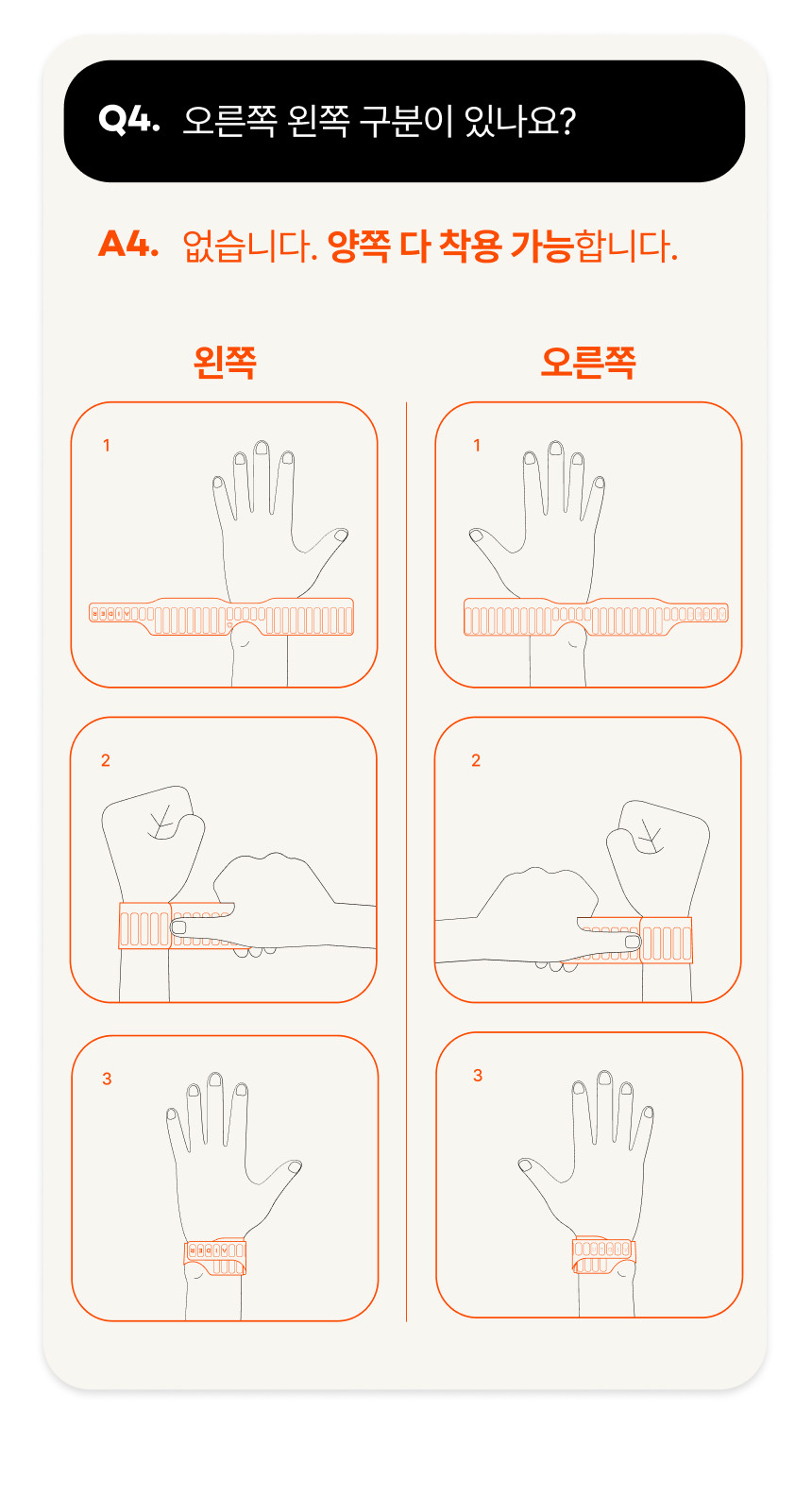 Q4. 오른쪽 왼쪽 구분이 있나요?

A4. 없습니다. 양쪽 다 착용 가능합니다.

왼쪽

1

2

3

오른쪽

1

2

3