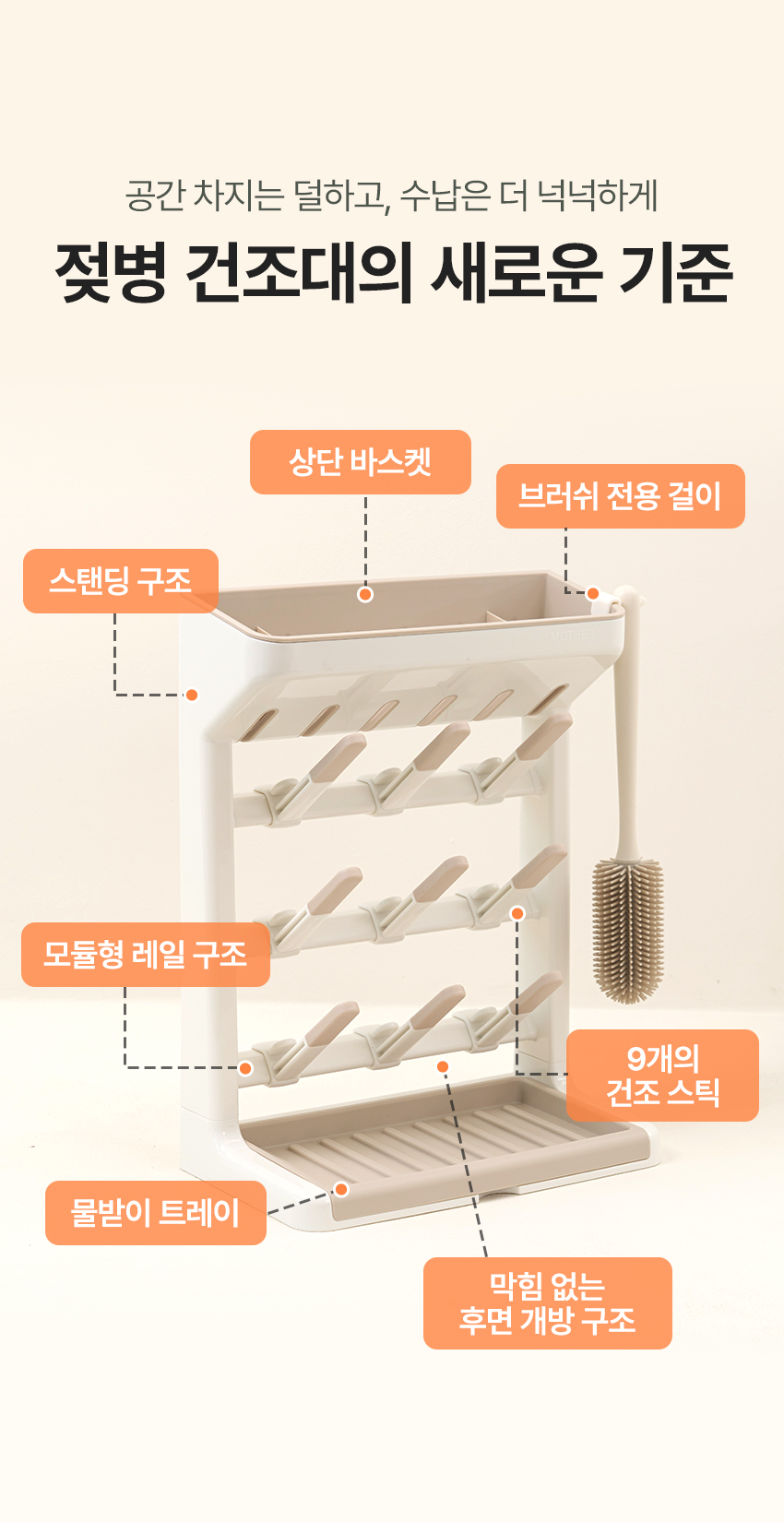 공간 차지는 덜하고, 수납은 더 넉넉하게

젖병 건조대의 새로운 기준

상단 바스켓

브러쉬 전용 걸이

스탠딩 구조

MOTHE

모듈형 레일 구조

9개의 건조 스틱

물받이 트레이

막힘 없는 후면 개방 구조