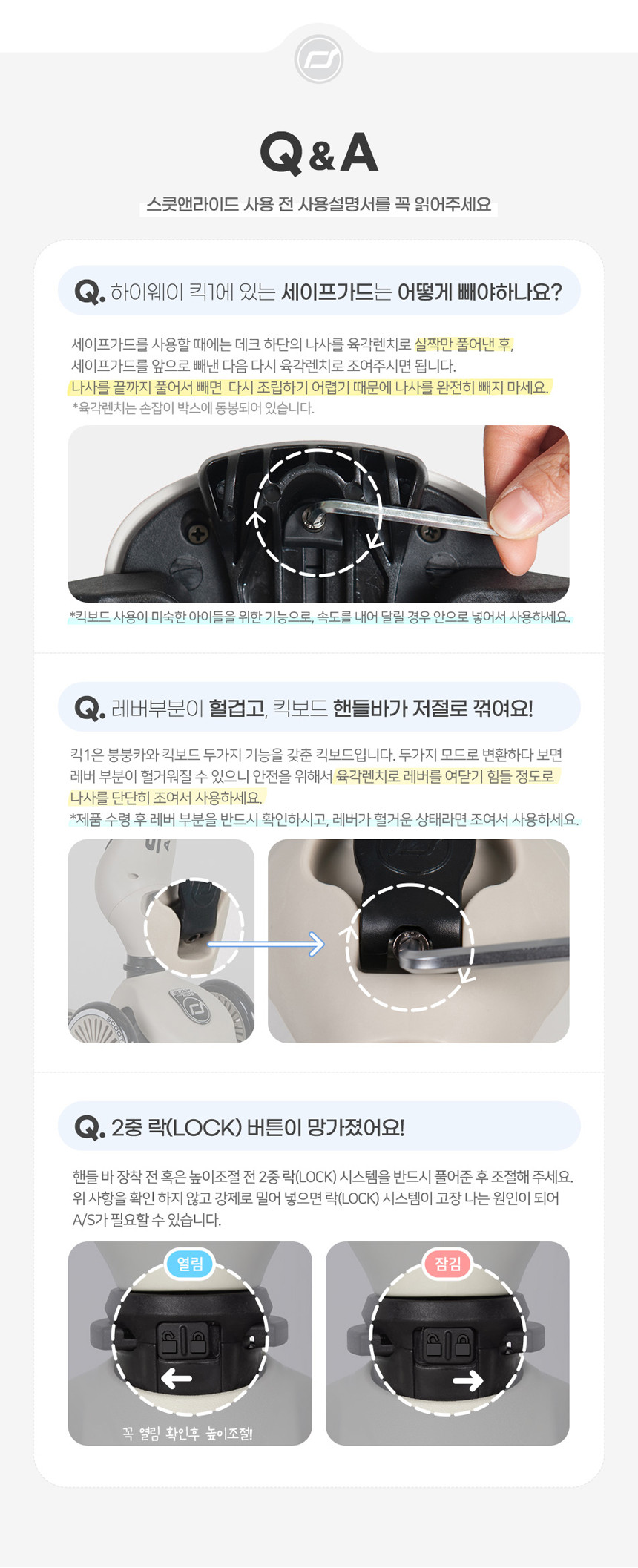 Q&A

스쿳앤라이드 사용 전 사용설명서를 꼭 읽어주세요

Q. 하이웨이 킥1에 있는 세이프가드는 어떻게 빼야하나요?

세이프가드를 사용할 때에는 데크 하단의 나사를 육각렌치로 살짝만 풀어낸 후, 세이프가드를 앞으로 빼낸 다음 다시 육각렌치로 조여주시면 됩니다.
나사를 끝까지 풀어서 빼면 다시 조립하기 어렵기 때문에 나사를 완전히 빼지 마세요.
*육각렌치는 손잡이 박스에 동봉되어 있습니다.

*킥보드 사용이 미숙한 아이들을 위한 기능으로, 속도를 내어 달릴 경우 안으로 넣어서 사용하세요.

Q. 레버부분이 헐겁고, 킥보드 핸들바가 저절로 꺾여요!

킥1은 붕붕카와 킥보드 두가지 기능을 갖춘 킥보드입니다. 두가지 모드로 변환하다 보면 레버 부분이 헐거워질 수 있으니 안전을 위해서 육각렌치로 레버를 여닫기 힘들 정도로 나사를 단단히 조여서 사용하세요.
*제품 수령 후 레버 부분을 반드시 확인하시고, 레버가 헐거운 상태라면 조여서 사용하세요.

Q. 2중 락(LOCK) 버튼이 망가졌어요!

핸들 바 장착 전 혹은 높이조절 전 2중 락(LOCK) 시스템을 반드시 풀어준 후 조절해 주세요. 위 사항을 확인 하지 않고 강제로 밀어 넣으면 락(LOCK) 시스템이 고장 나는 원인이 되어 A/S가 필요할 수 있습니다.

열림

꼭 열림 확인후 높이조절!

잠김