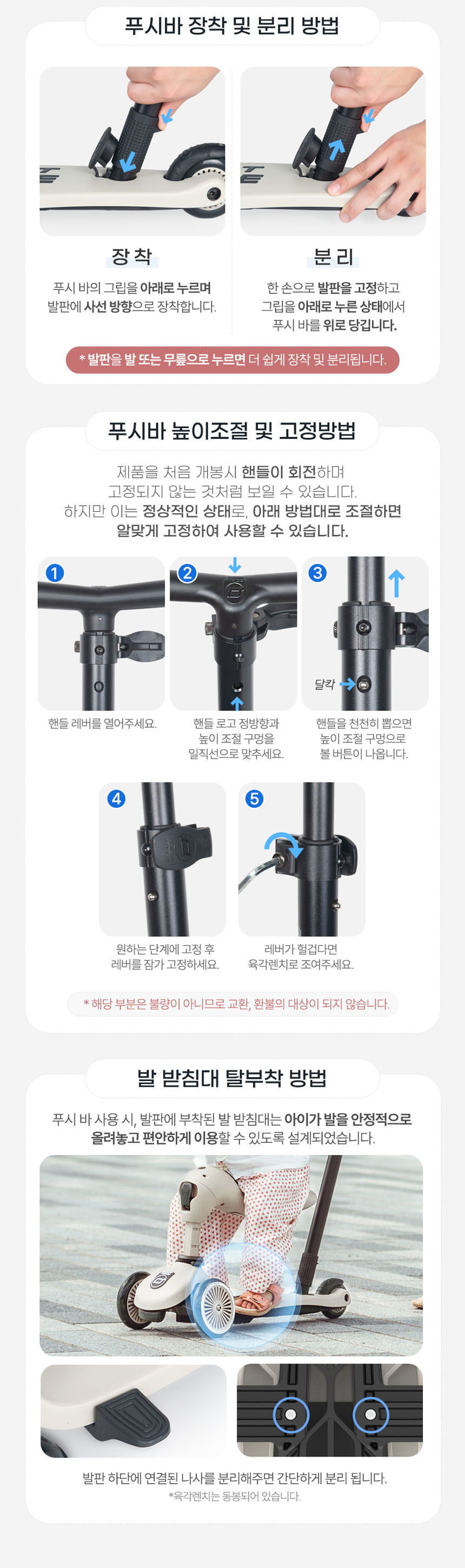 푸시바 장착 및 분리 방법

장 착

푸시 바의 그립을 아래로 누르며 발판에 사선 방향으로 장착합니다.

분 리

한 손으로 발판을 고정하고 그립을 아래로 누른 상태에서 푸시 바를 위로 당깁니다.

* 발판을 발 또는 무릎으로 누르면 더 쉽게 장착 및 분리됩니다.

푸시바 높이조절 및 고정방법

제품을 처음 개봉시 핸들이 회전하며 고정되지 않는 것처럼 보일 수 있습니다. 하지만 이는 정상적인 상태로, 아래 방법대로 조절하면 알맞게 고정하여 사용할 수 있습니다.

1

핸들 레버를 열어주세요.

2

핸들 로고 정방향과 높이 조절 구멍을 일직선으로 맞추세요.

3

달칵

핸들을 천천히 뽑으면 높이 조절 구멍으로 볼 버튼이 나옵니다.

4

원하는 단계에 고정 후 레버를 잠가 고정하세요.

5

레버가 헐겁다면 육각렌치로 조여주세요.

* 해당 부분은 불량이 아니므로 교환, 환불의 대상이 되지 않습니다.

발 받침대 탈부착 방법

푸시 바 사용 시, 발판에 부착된 발 받침대는 아이가 발을 안정적으로 올려놓고 편안하게 이용할 수 있도록 설계되었습니다.

발판 하단에 연결된 나사를 분리해주면 간단하게 분리 됩니다.
*육각렌치는 동봉되어 있습니다.