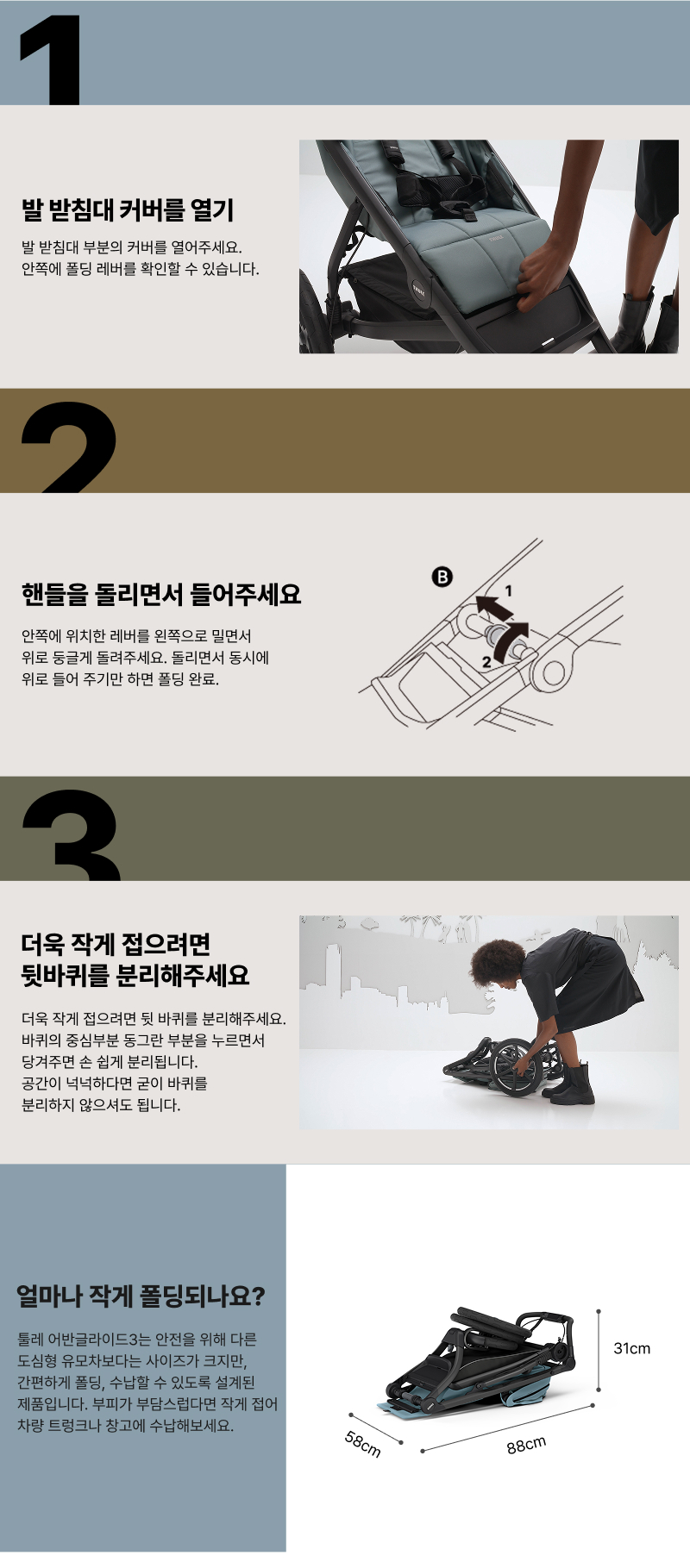 1

발 받침대 커버를 열기

발 받침대 부분의 커버를 열어주세요.
안쪽에 폴딩 레버를 확인할 수 있습니다.

2

핸들을 돌리면서 들어주세요

안쪽에 위치한 레버를 왼쪽으로 밀면서
위로 둥글게 돌려주세요. 돌리면서 동시에
위로 들어 주기만 하면 폴딩 완료.

B
1
2

3

더욱 작게 접으려면
뒷바퀴를 분리해주세요

더욱 작게 접으려면 뒷 바퀴를 분리해주세요.
바퀴의 중심부분 동그란 부분을 누르면서
당겨주면 손 쉽게 분리됩니다.
공간이 넉넉하다면 굳이 바퀴를
분리하지 않으셔도 됩니다.

얼마나 작게 폴딩되나요?

툴레 어반글라이드3는 안전을 위해 다른
도심형 유모차보다는 사이즈가 크지만,
간편하게 폴딩, 수납할 수 있도록 설계된
제품입니다. 부피가 부담스럽다면 작게 접어
차량 트렁크나 창고에 수납해보세요.

31cm
58cm
88cm