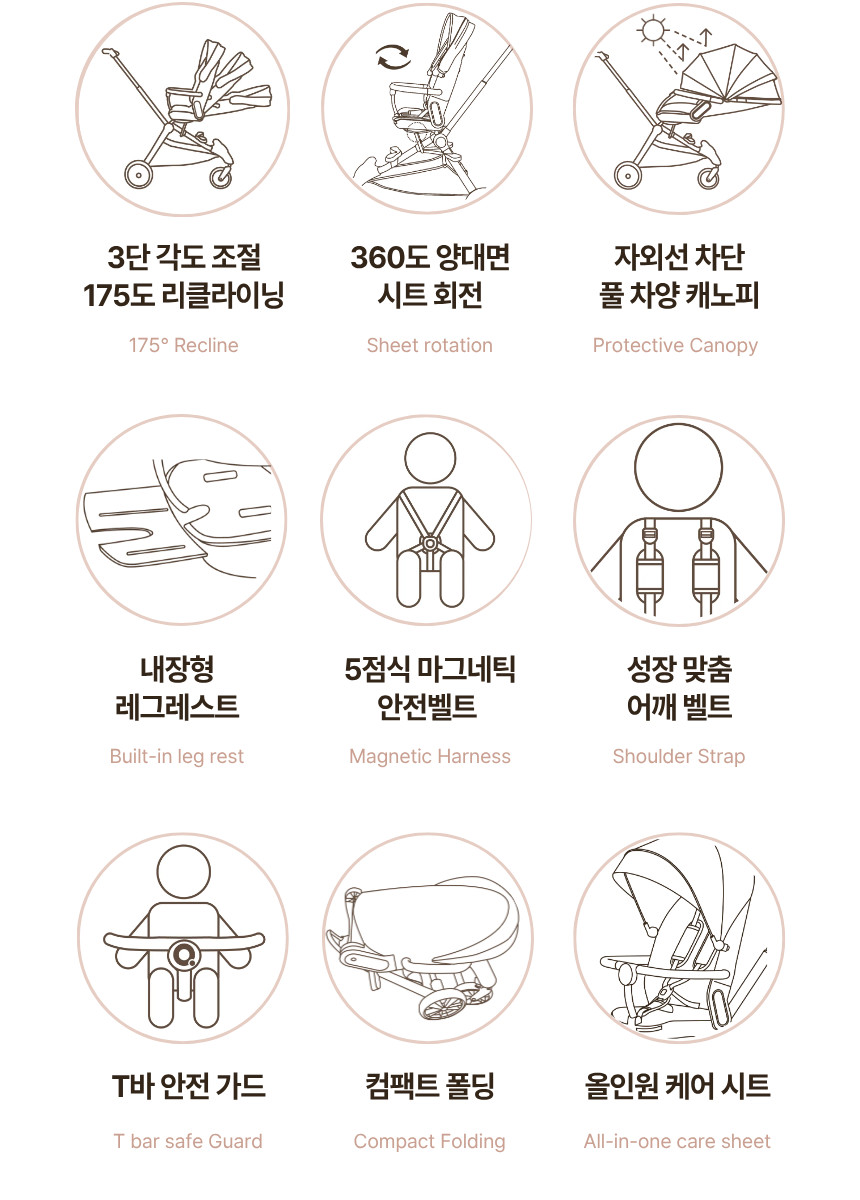 3단 각도 조절
175도 리클라이닝

175° Recline

360도 양대면
시트 회전

Sheet rotation

자외선 차단
풀 차양 캐노피

Protective Canopy

내장형
레그레스트

Built-in leg rest

5점식 마그네틱
안전벨트

Magnetic Harness

성장 맞춤
어깨 벨트

Shoulder Strap

T바 안전 가드

T bar safe Guard

컴팩트 폴딩

Compact Folding

올인원 케어 시트

All-in-one care sheet